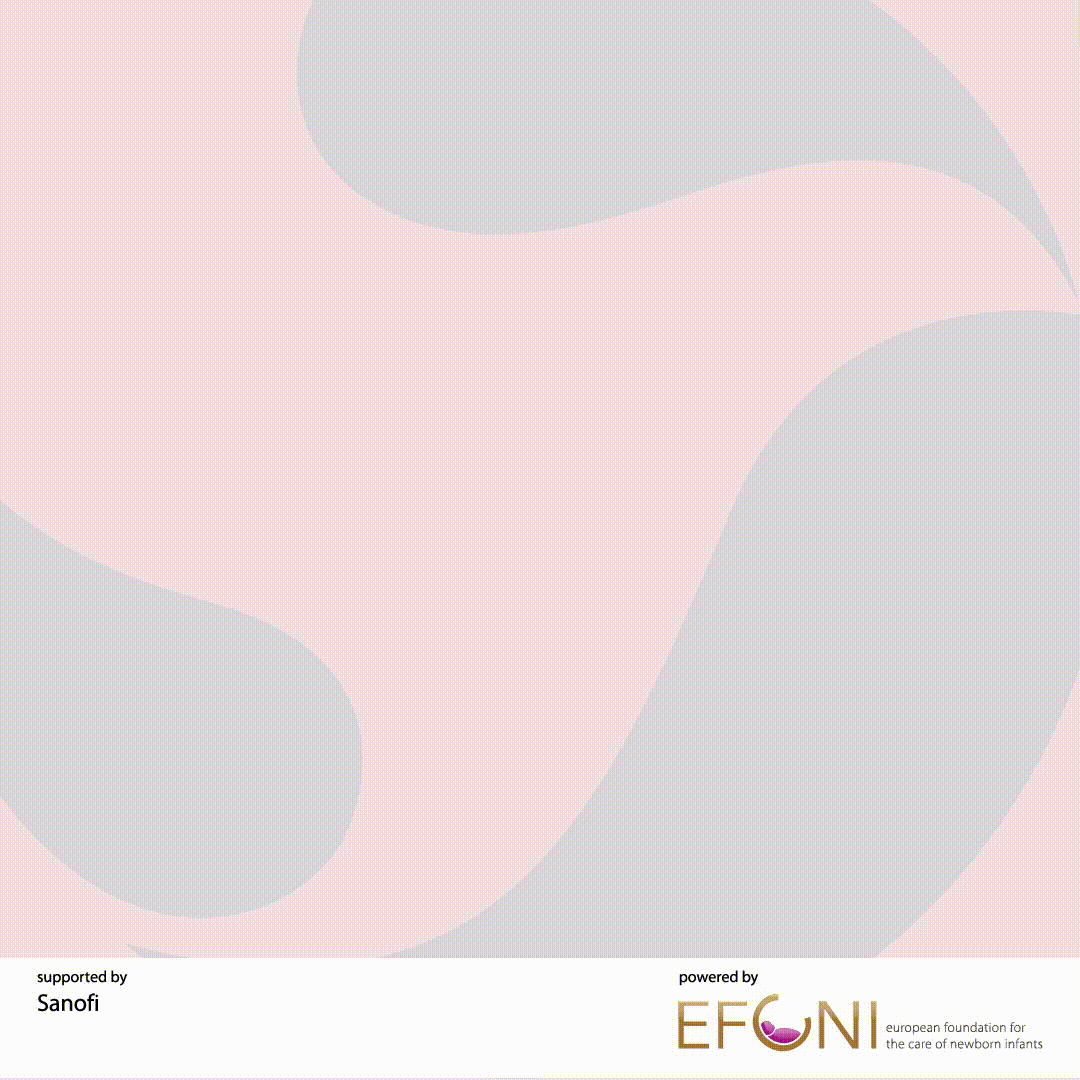 supported by
Sanofi

powered by
EFCNI european foundation for the care of newborn infants