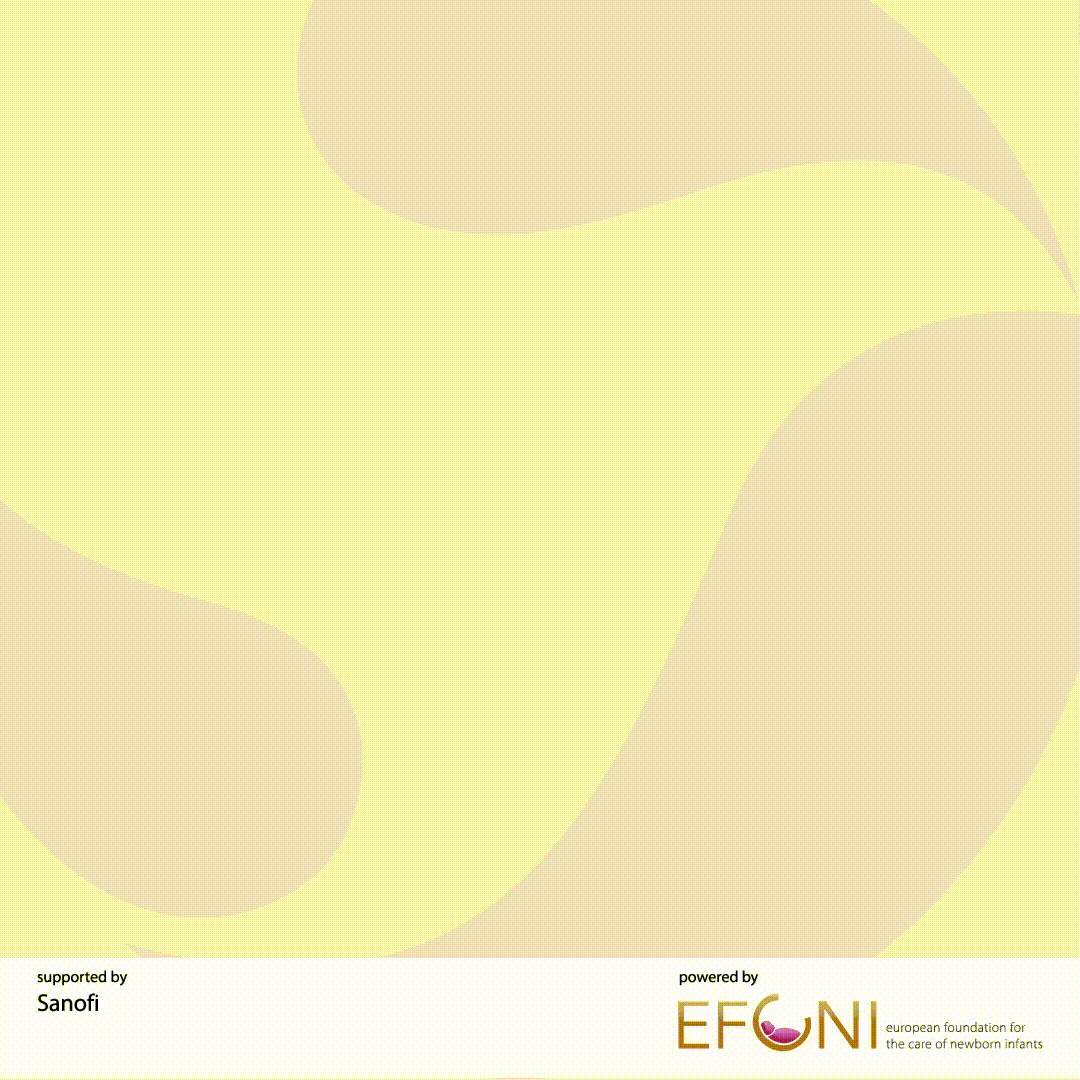 supported by
Sanofi

powered by
EFCNI european foundation for the care of newborn infants