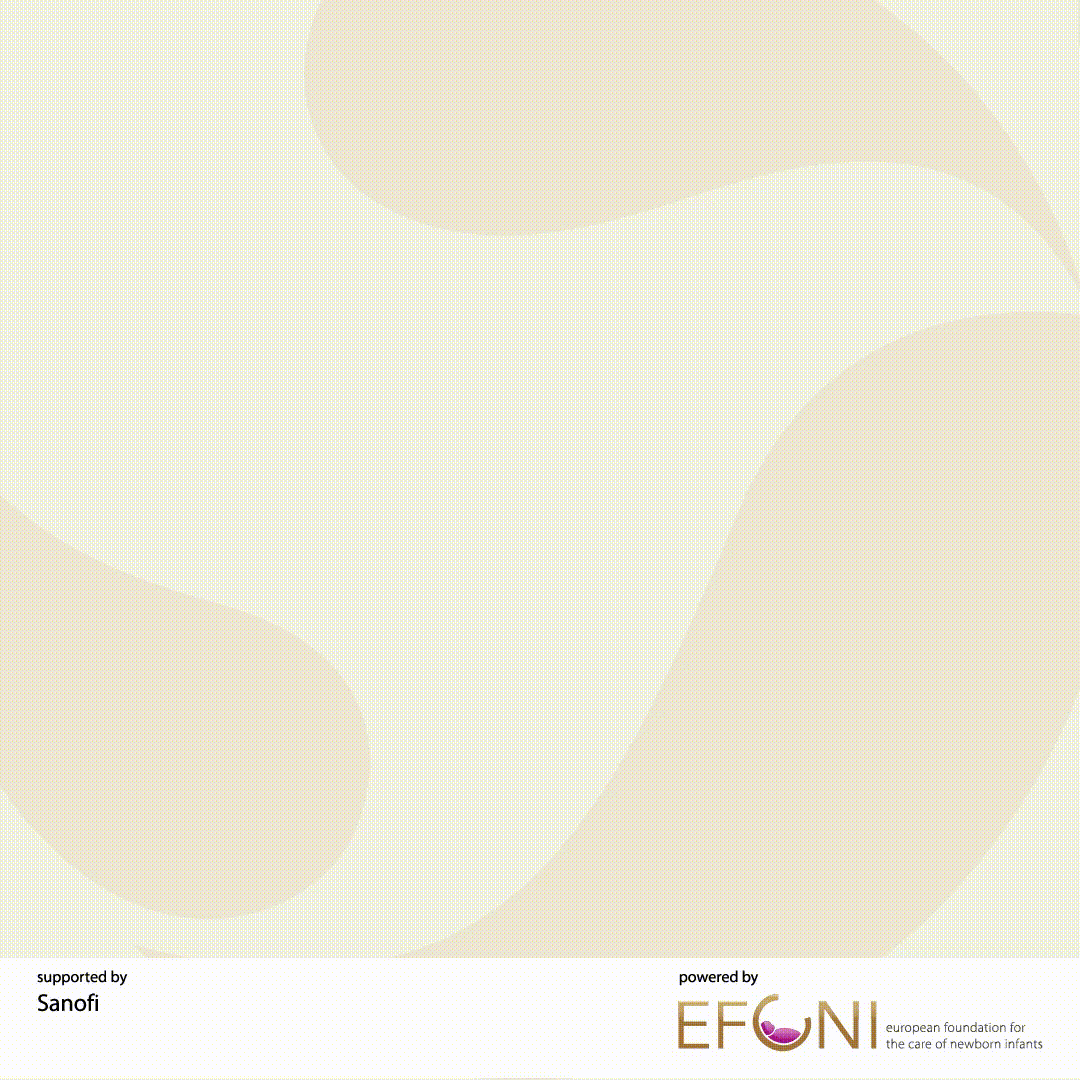 supported by
Sanofi

powered by
EFCNI european foundation for the care of newborn infants