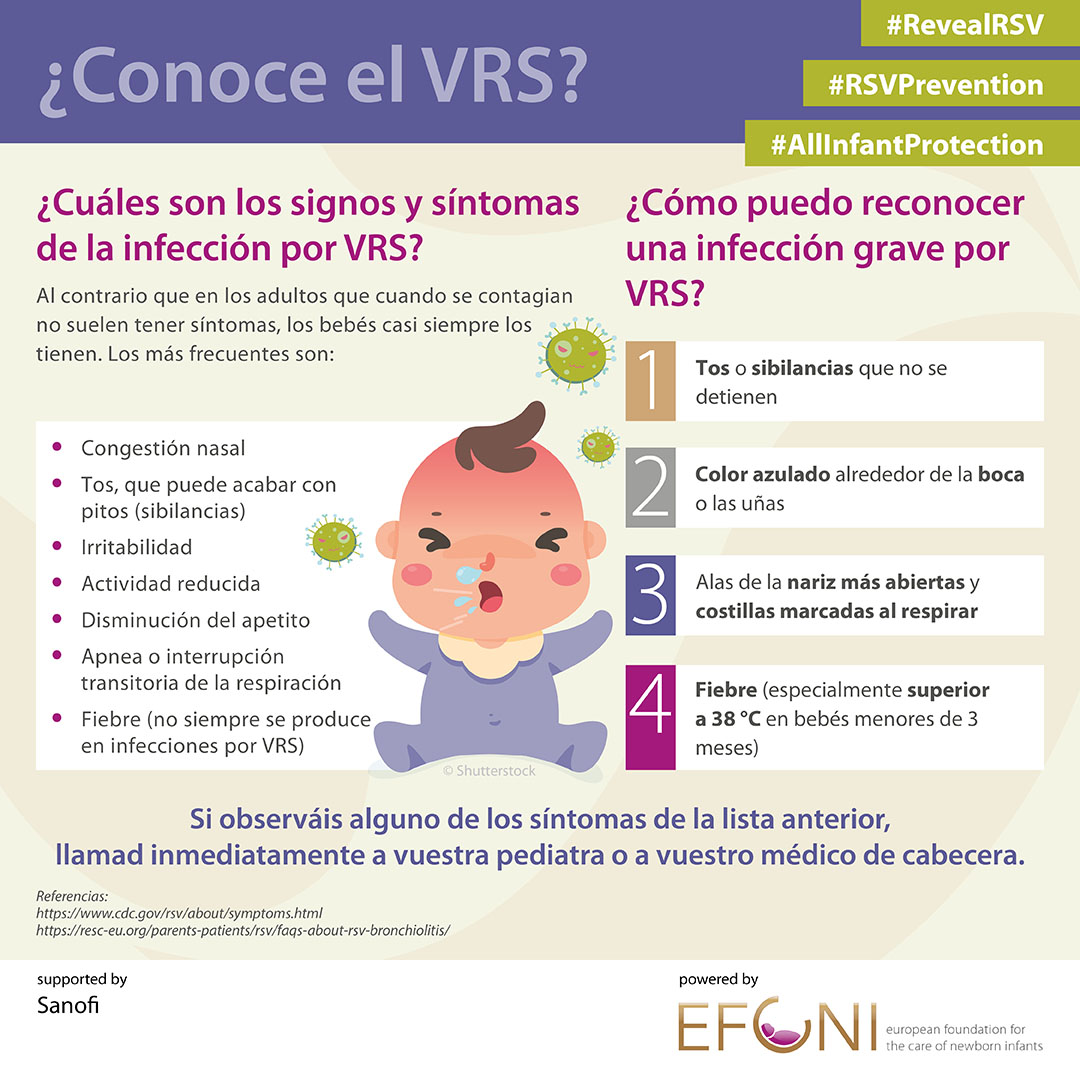 ¿Conoce el VRS?

#RevealRSV

#RSVPrevention

#AllInfantProtection

¿Cuáles son los signos y síntomas de la infección por VRS?

Al contrario que en los adultos que cuando se contagian no suelen tener síntomas, los bebés casi siempre los tienen. Los más frecuentes son:

- Congestión nasal
- Tos, que puede acabar con pitos (sibilancias)
- Irritabilidad
- Actividad reducida
- Disminución del apetito
- Apnea o interrupción transitoria de la respiración
- Fiebre (no siempre se produce en infecciones por VRS)

© Shutterstock

¿Cómo puedo reconocer una infección grave por VRS?

1 Tos o sibilancias que no se detienen

2 Color azulado alrededor de la boca o las uñas

3 Alas de la nariz más abiertas y costillas marcadas al respirar

4 Fiebre (especialmente superior a 38 °C en bebés menores de 3 meses)

Si observáis alguno de los síntomas de la lista anterior, llamad inmediatamente a vuestra pediatra o a vuestro médico de cabecera.

Referencias:
https://www.cdc.gov/rsv/about/symptoms.html
https://resc-eu.org/parents-patients/rsv/faqs-about-rsv-bronchiolitis/

supported by
Sanofi

powered by
EFCNI european foundation for the care of newborn infants