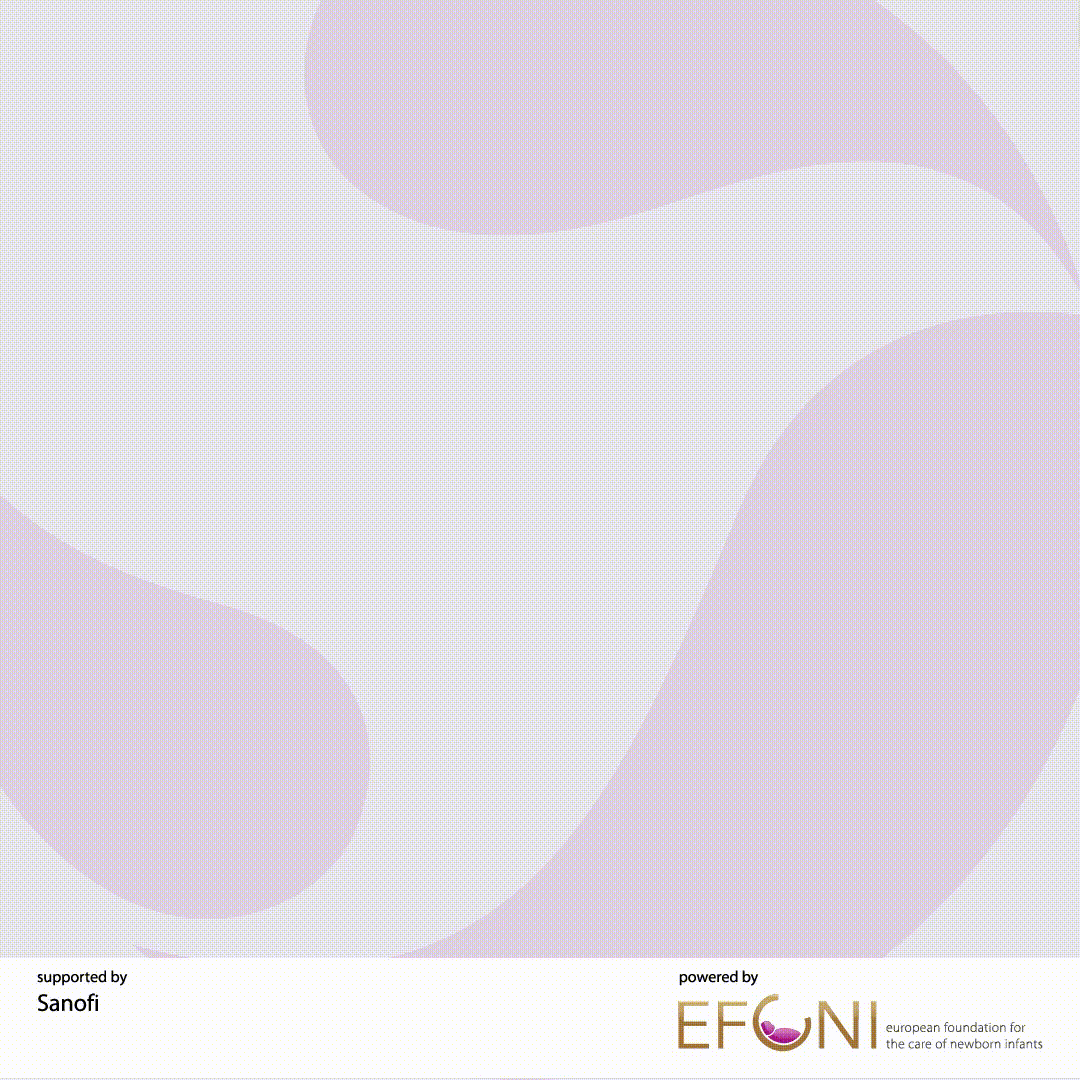 supported by
Sanofi

powered by
EFCNI european foundation for the care of newborn infants