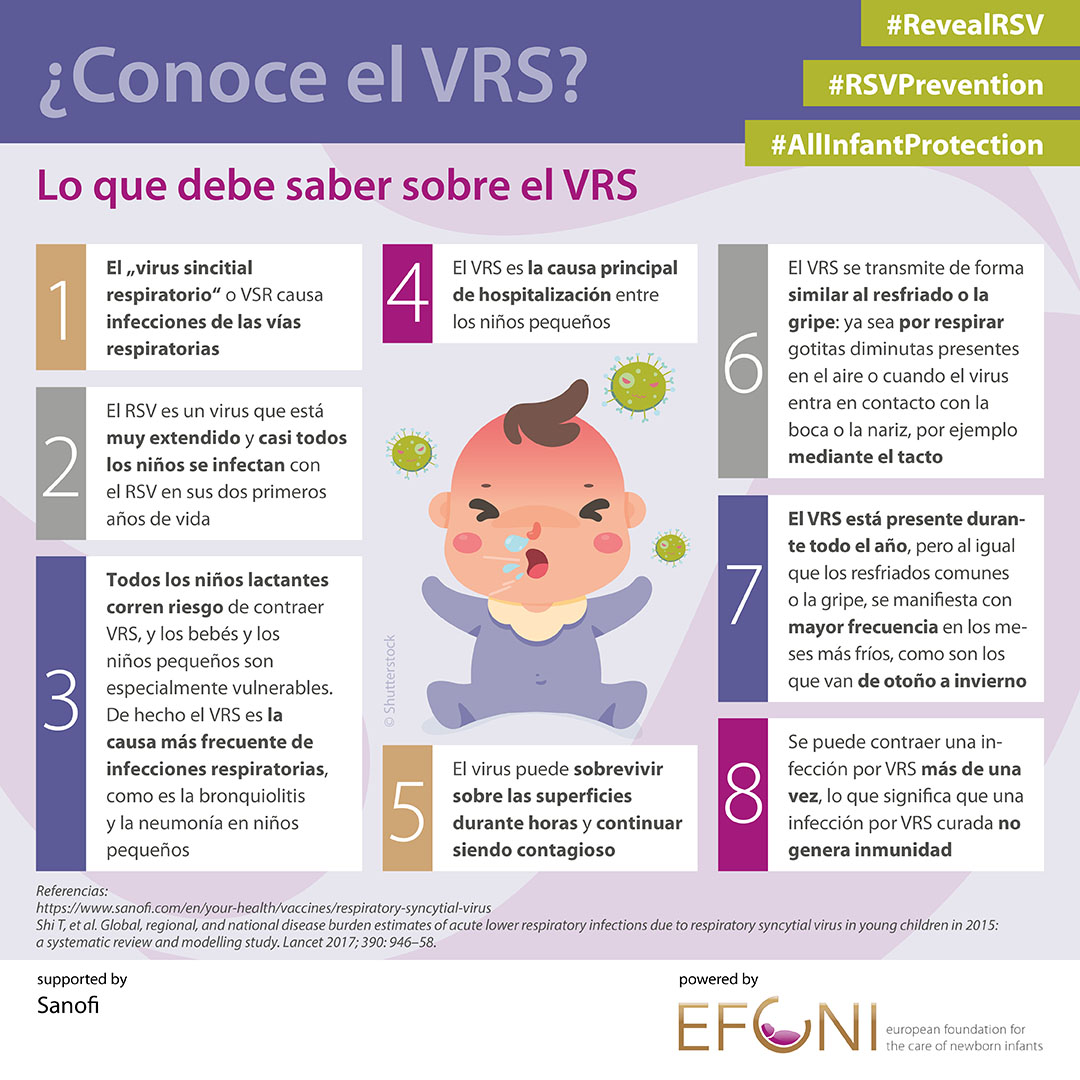 ¿Conoce el VRS?

#RevealRSV
#RSVPrevention
#AllInfantProtection

Lo que debe saber sobre el VRS

1 El „virus sincitial respiratorio“ o VSR causa infecciones de las vías respiratorias

2 El RSV es un virus que está muy extendido y casi todos los niños se infectan con el RSV en sus dos primeros años de vida

3 Todos los niños lactantes corren riesgo de contraer VRS, y los bebés y los niños pequeños son especialmente vulnerables. De hecho el VRS es la causa más frecuente de infecciones respiratorias, como es la bronquiolitis y la neumonía en niños pequeños

4 El VRS es la causa principal de hospitalización entre los niños pequeños

© Shutterstock

5 El virus puede sobrevivir sobre las superficies durante horas y continuar siendo contagioso

6 El VRS se transmite de forma similar al resfriado o la gripe: ya sea por respirar gotitas diminutas presentes en el aire o cuando el virus entra en contacto con la boca o la nariz, por ejemplo mediante el tacto

7 El VRS está presente durante todo el año, pero al igual que los resfriados comunes o la gripe, se manifiesta con mayor frecuencia en los meses más fríos, como son los que van de otoño a invierno

8 Se puede contraer una infección por VRS más de una vez, lo que significa que una infección por VRS curada no genera inmunidad

Referencias:
https://www.sanofi.com/en/your-health/vaccines/respiratory-syncytial-virus
Shi T, et al. Global, regional, and national disease burden estimates of acute lower respiratory infections due to respiratory syncytial virus in young children in 2015: a systematic review and modelling study. Lancet 2017; 390: 946–58.

supported by
Sanofi

powered by
EFCNI european foundation for the care of newborn infants